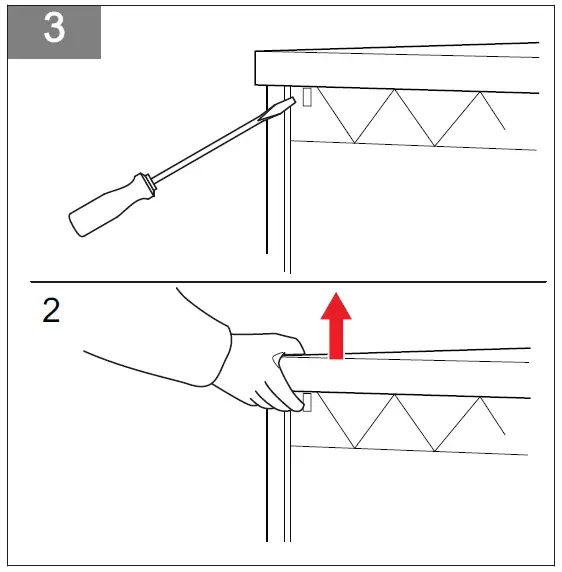 3

2