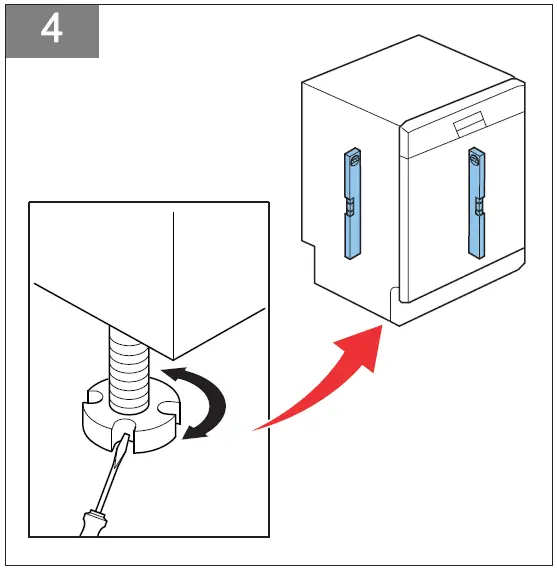 4