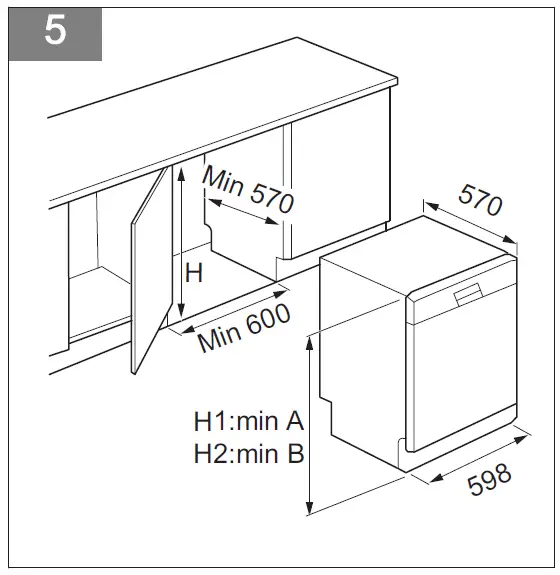 5

Min 570

570

H

Min 600

H1:min A
H2:min B

598