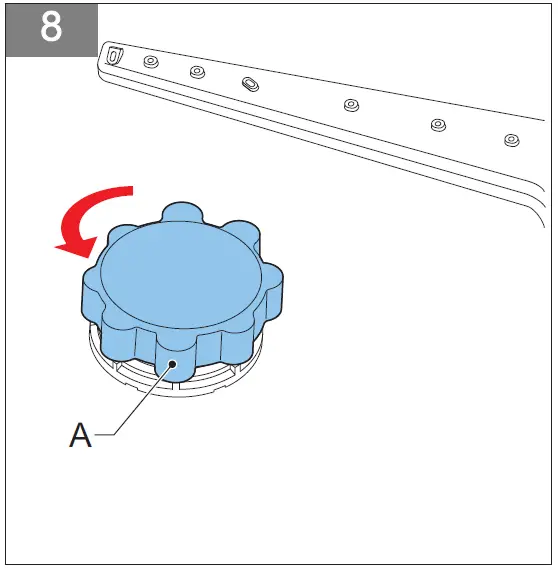 8

A