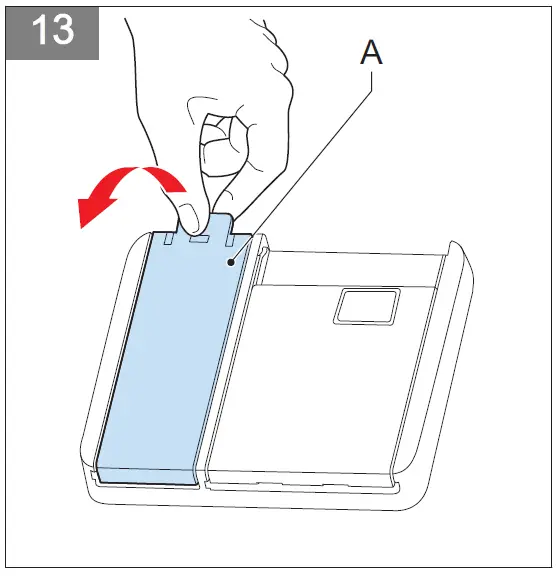 13

A