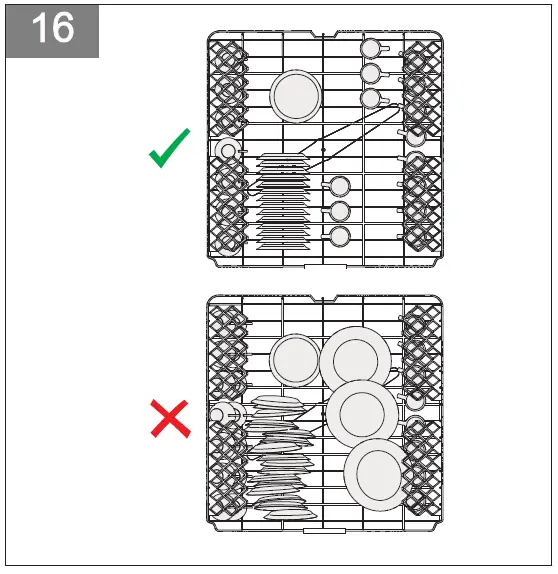 16