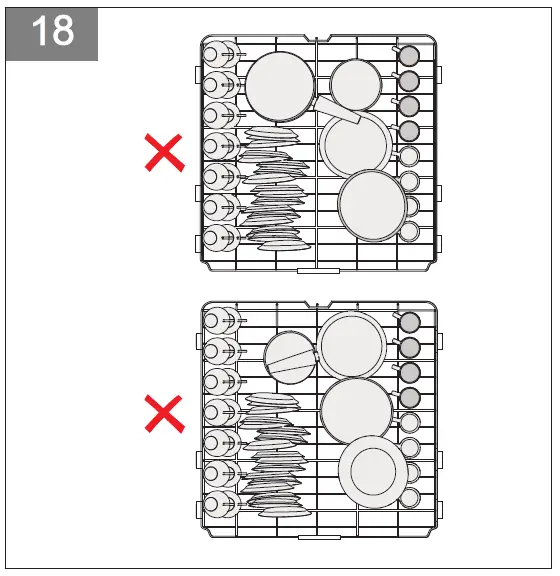 18