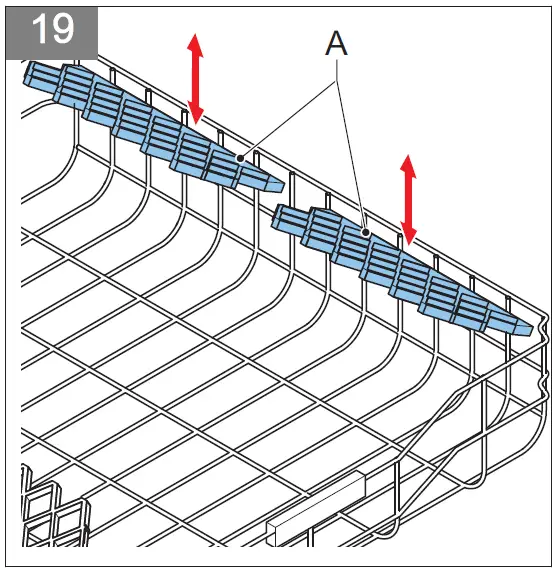 19

A