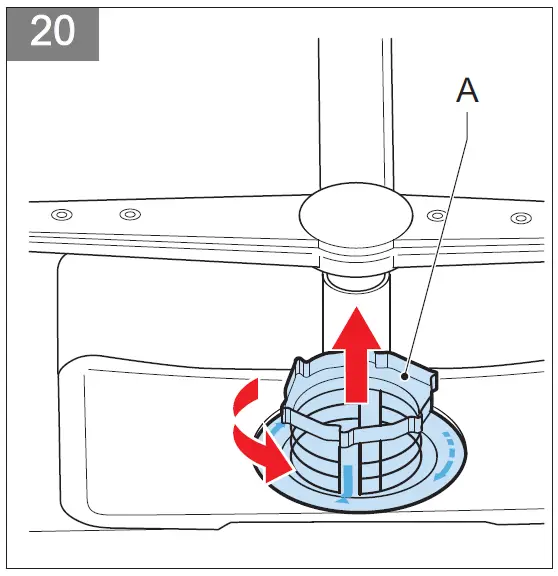 20

A