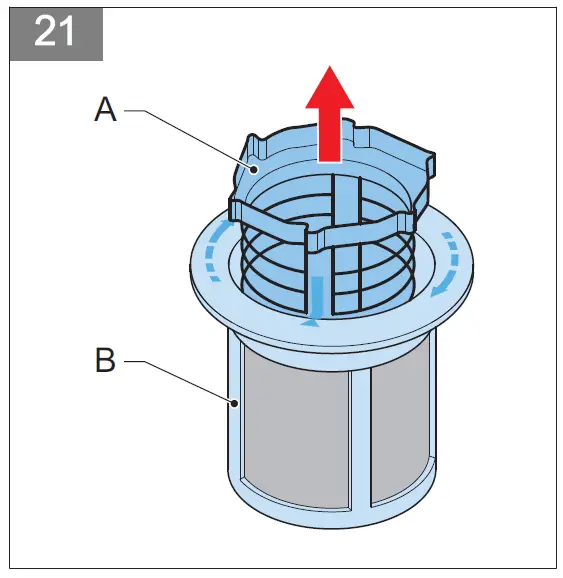 21

A

B