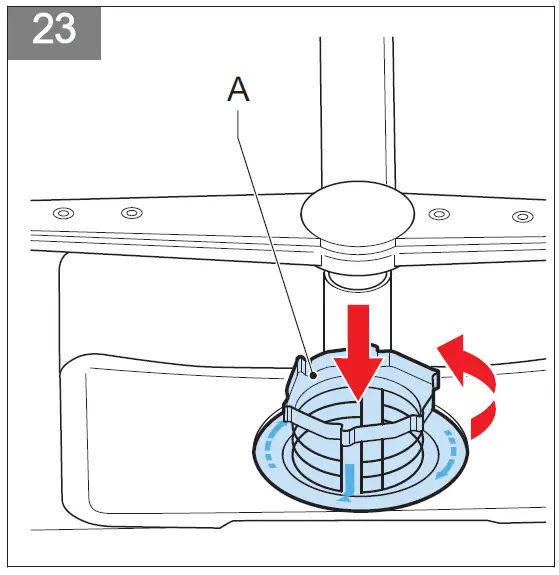 23

A