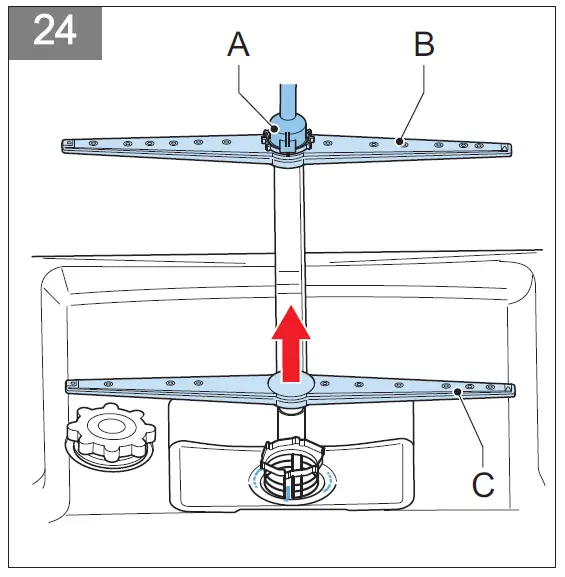 24

A

B

C