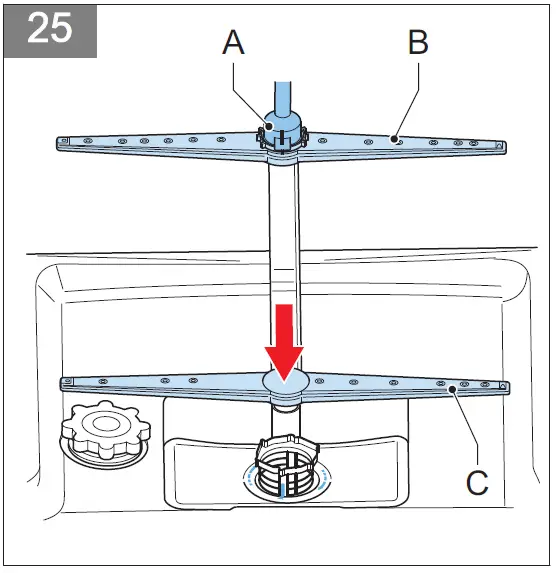 25
A
B
C