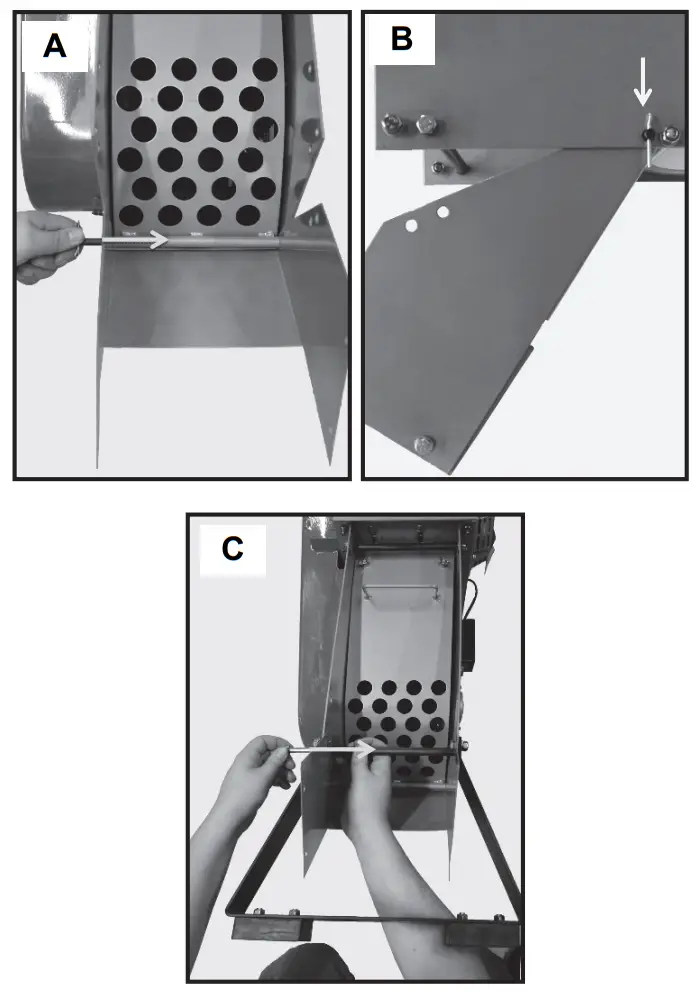 A

B

C