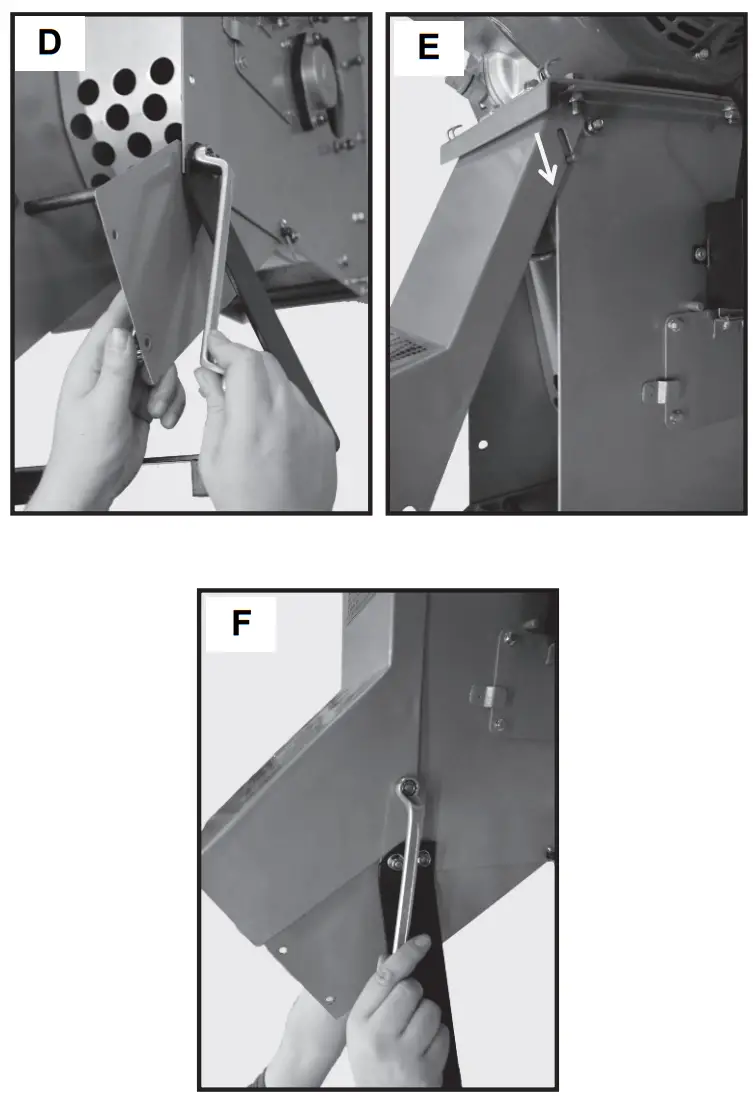 D

E

F