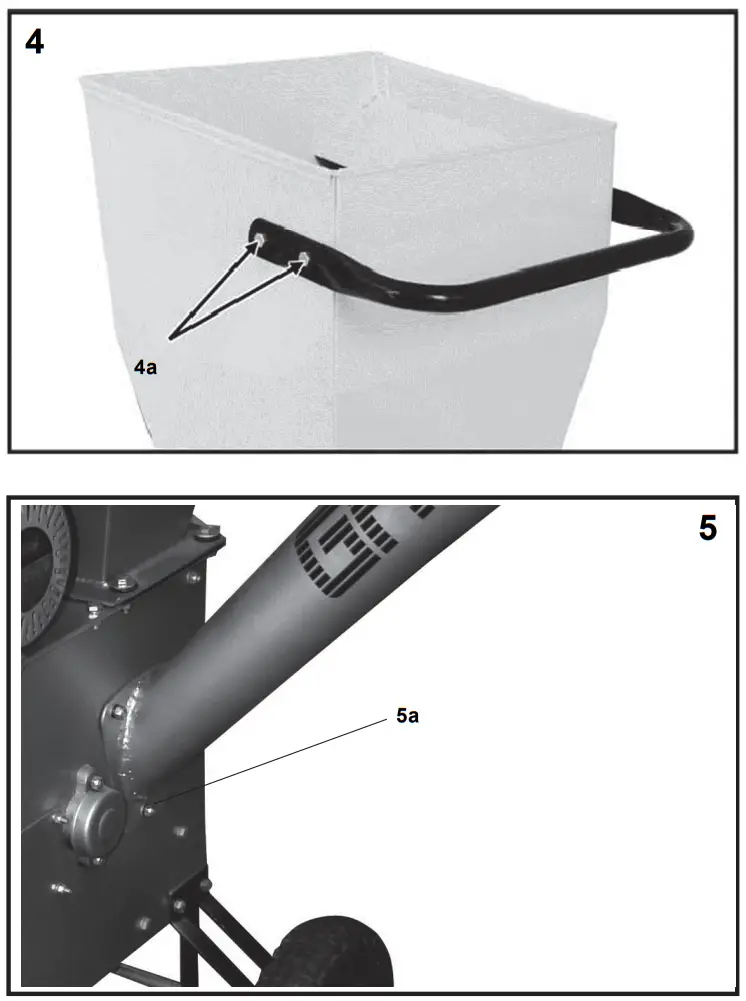 4

4a

5

5a