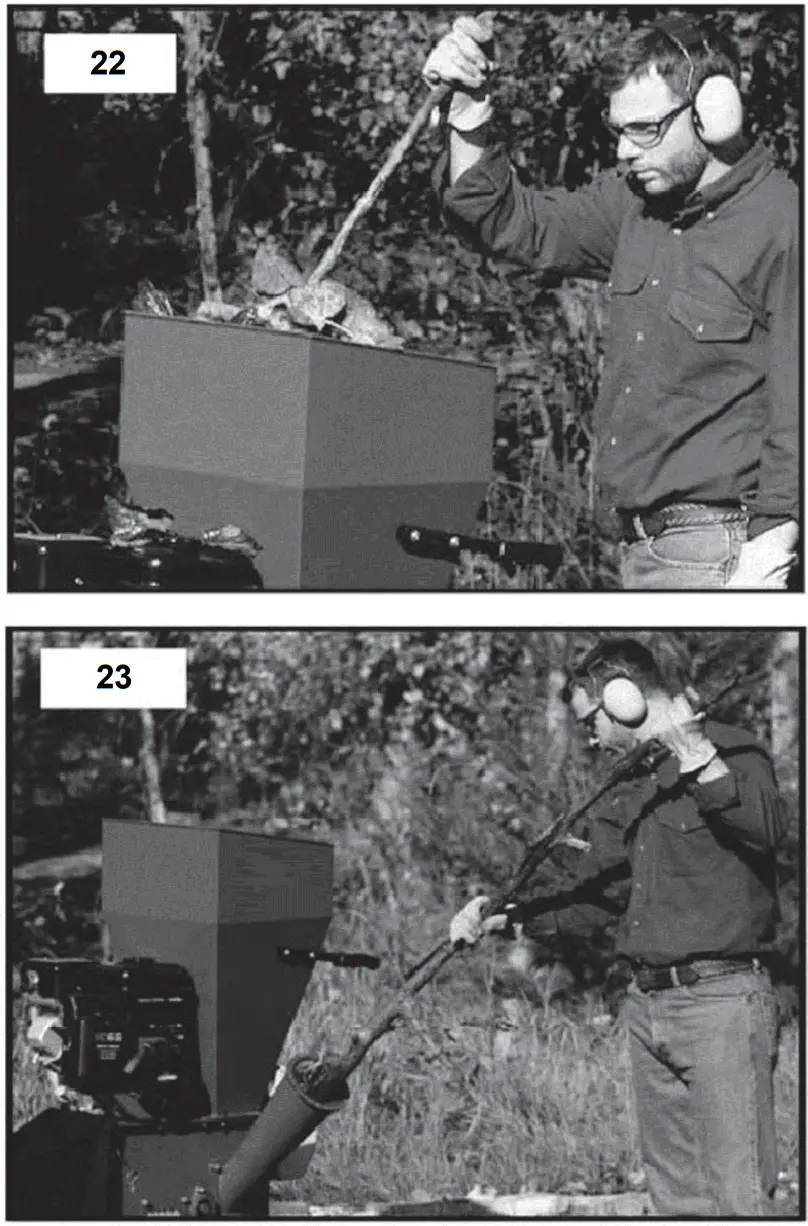 22

23