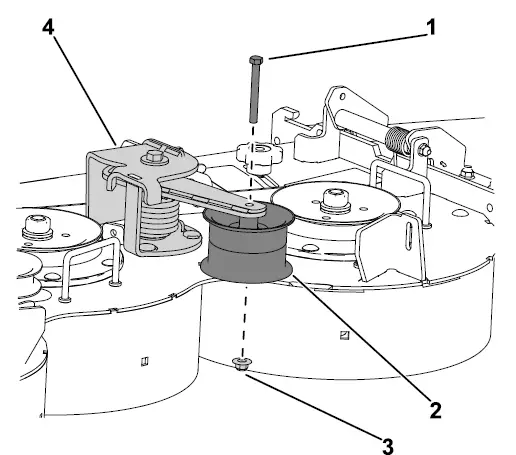 4
1
2
3