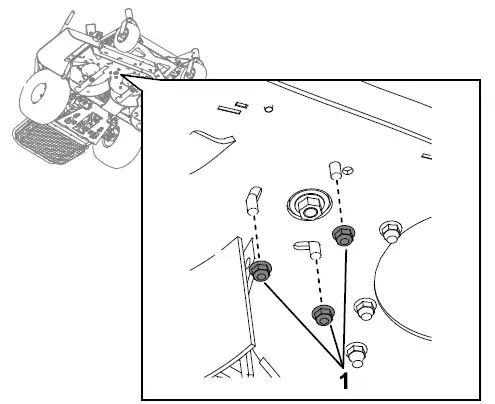 1