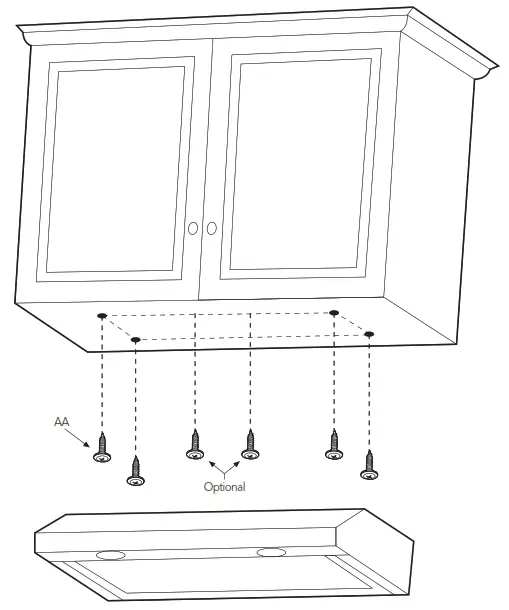 AA

Optional