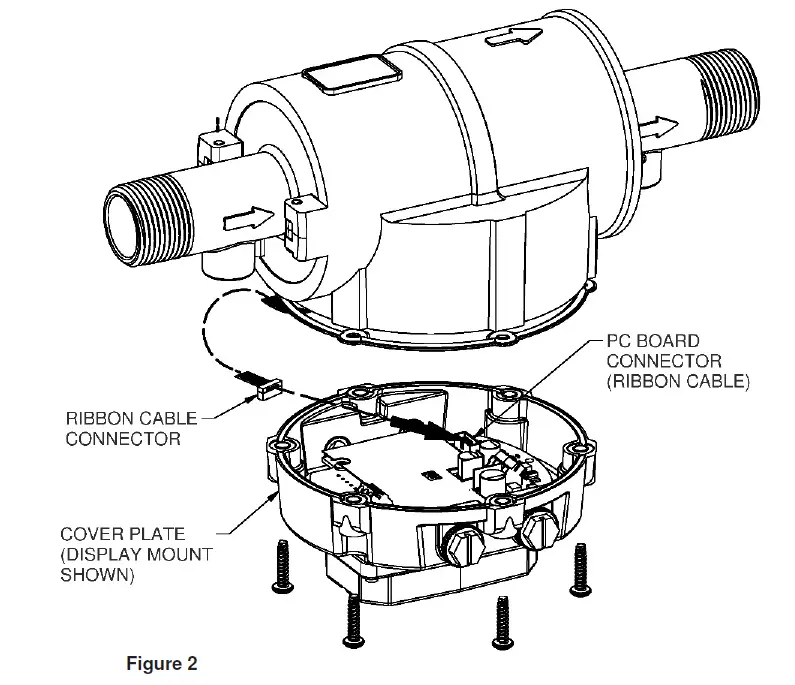 PC BOARD CONNECTOR (RIBBON CABLE)

RIBBON CABLE CONNECTOR

COVER PLATE (DISPLAY MOUNT SHOWN)

Figure 2