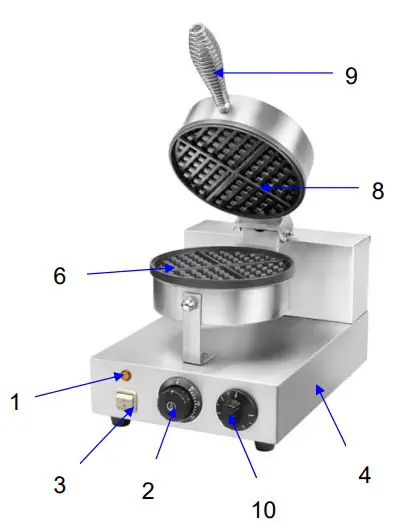 9

8

6

1

3

2

10

4