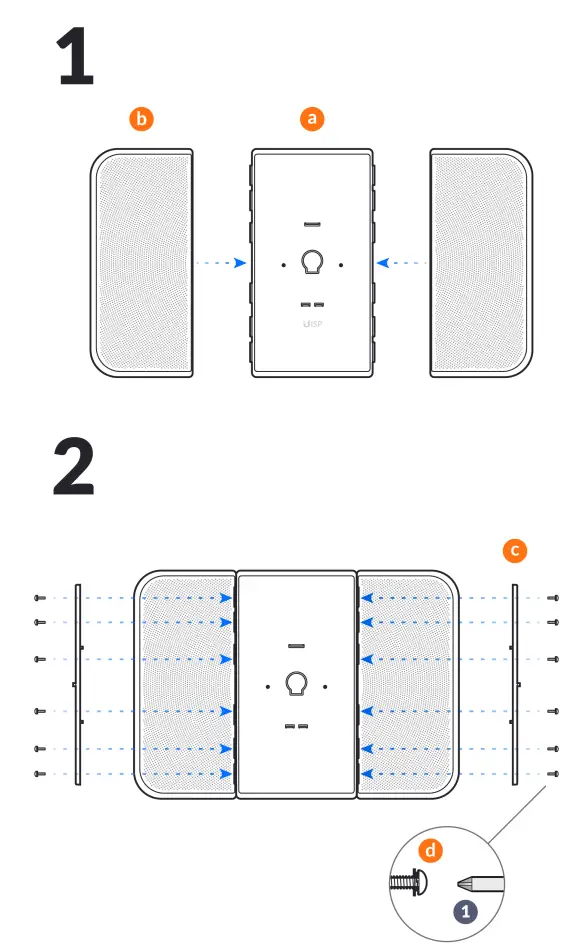 1

b

a

UISP

2

c

d

1