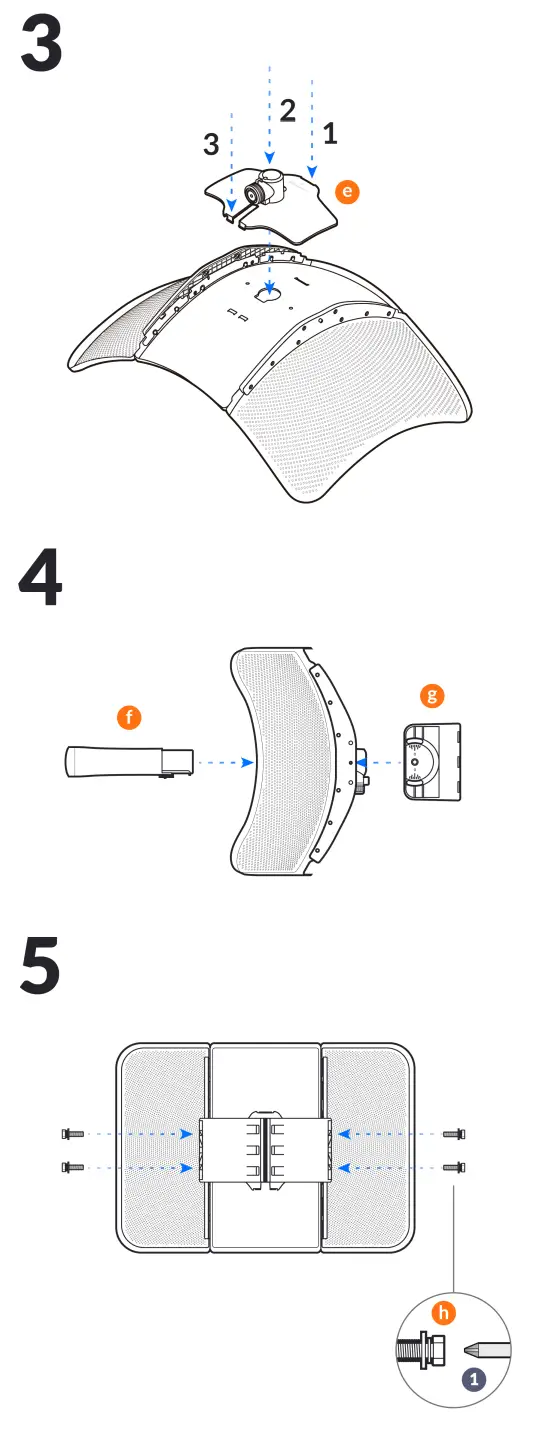 3

3
2
1
e

4

f
g

5

h
1