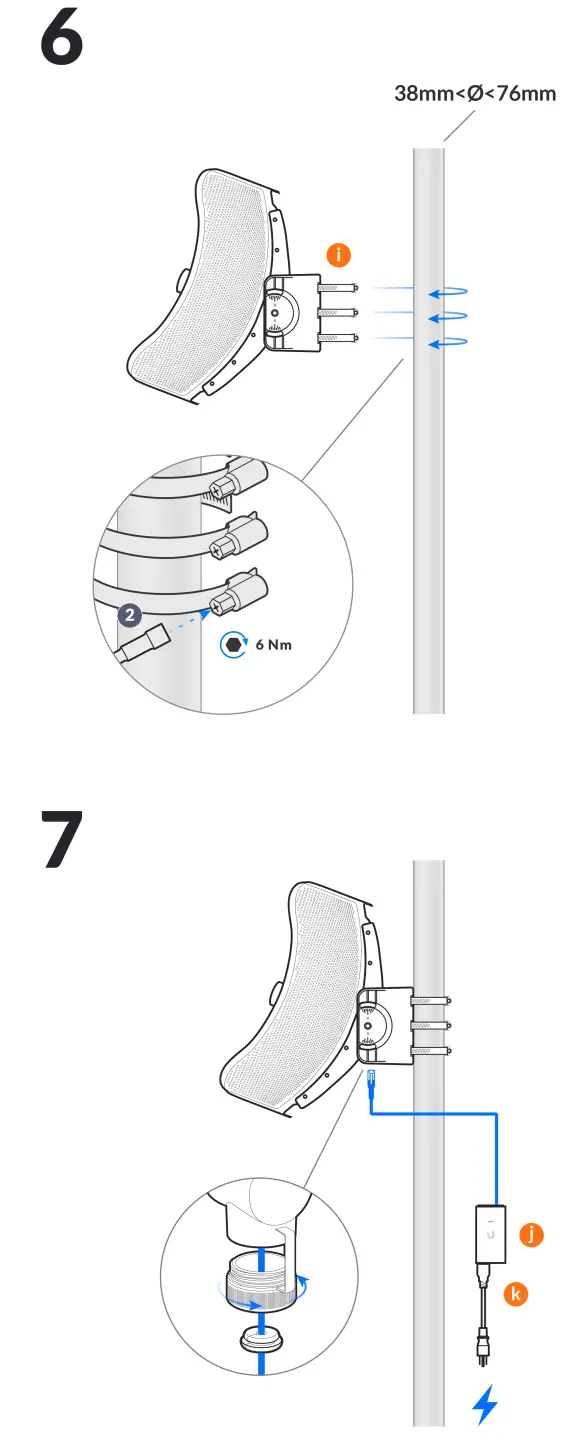 6

38mm<Ø<76mm

i

2

6 Nm

7

j

k