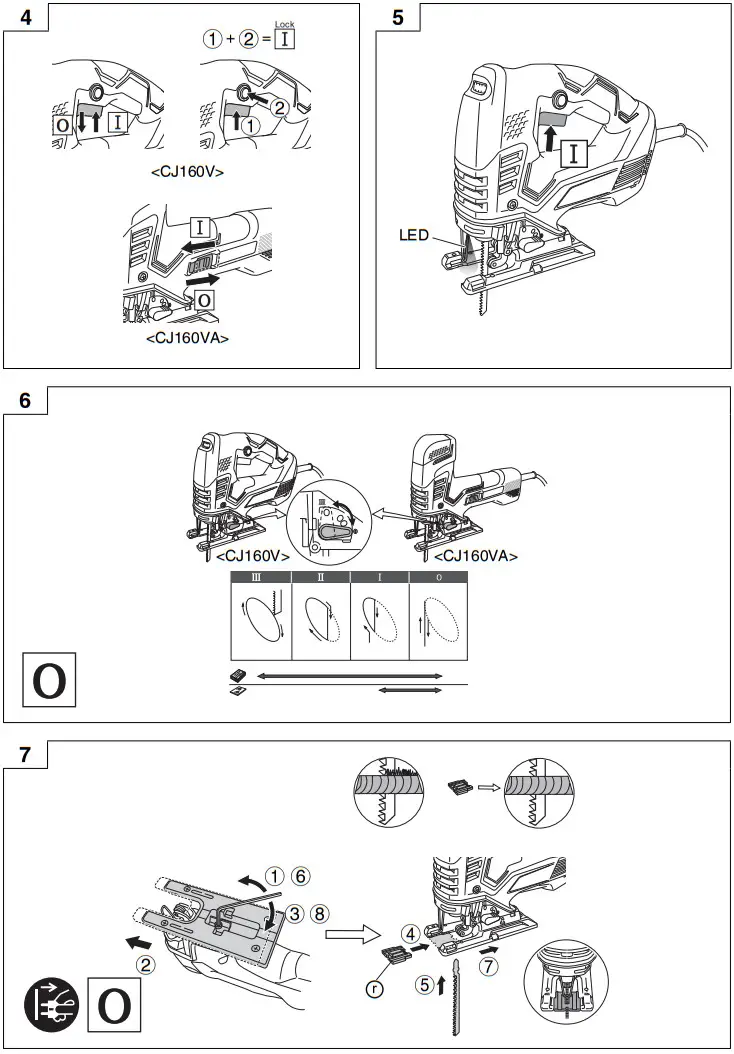 4

① + ② = Lock I

O I

② ①

<CJ160V>

I

O

<CJ160VA>

5

I

LED

6

<CJ160V> <CJ160VA>

| III | II | I | 0 |
|---|---|---|---|
| | | | |

O

7

① ⑥

③ ⑧

②

④

⑦

r

⑤

O