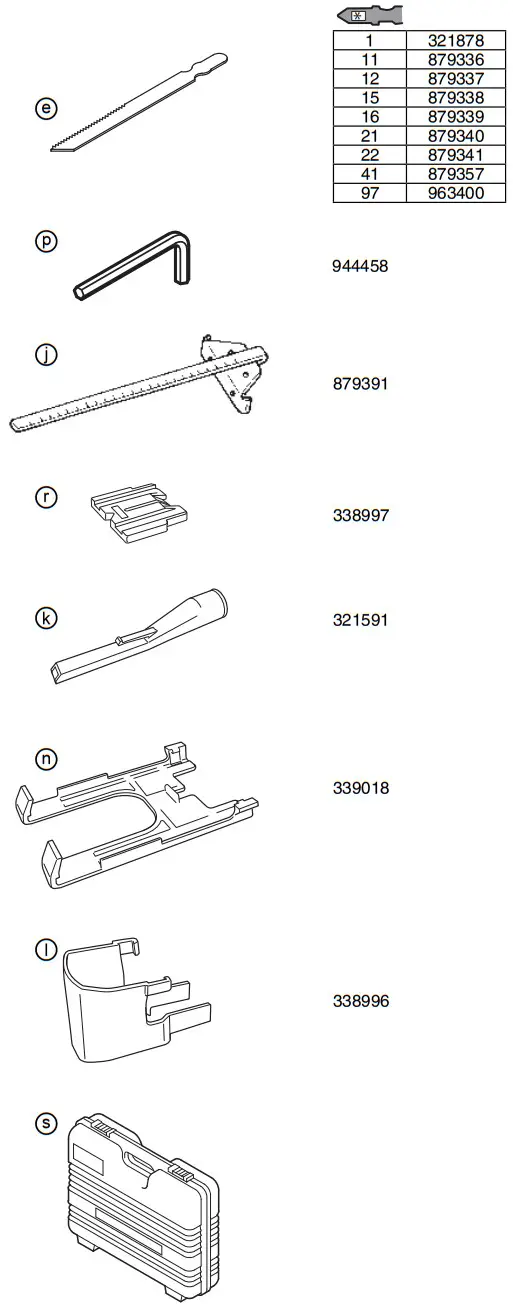 e

| 1 | 321878 |
|---|---|
| 11 | 879336 |
| 12 | 879337 |
| 15 | 879338 |
| 16 | 879339 |
| 21 | 879340 |
| 22 | 879341 |
| 41 | 879357 |
| 97 | 963400 |

p

944458

j

879391

r

338997

k

321591

n

339018

l

338996

s