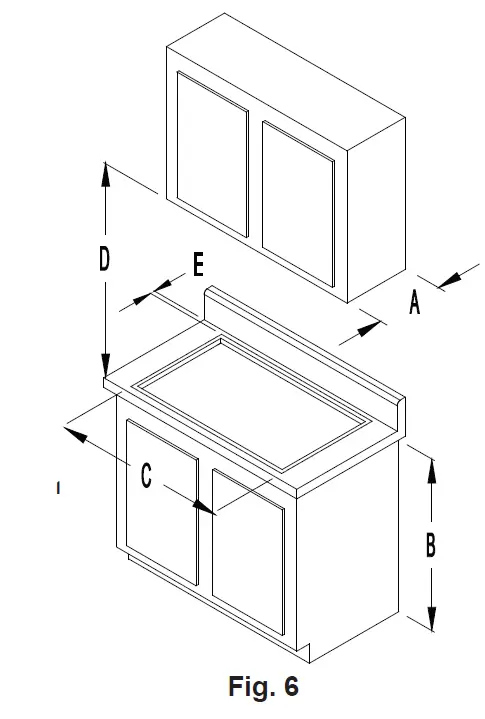 D
E
A
C
B
Fig. 6