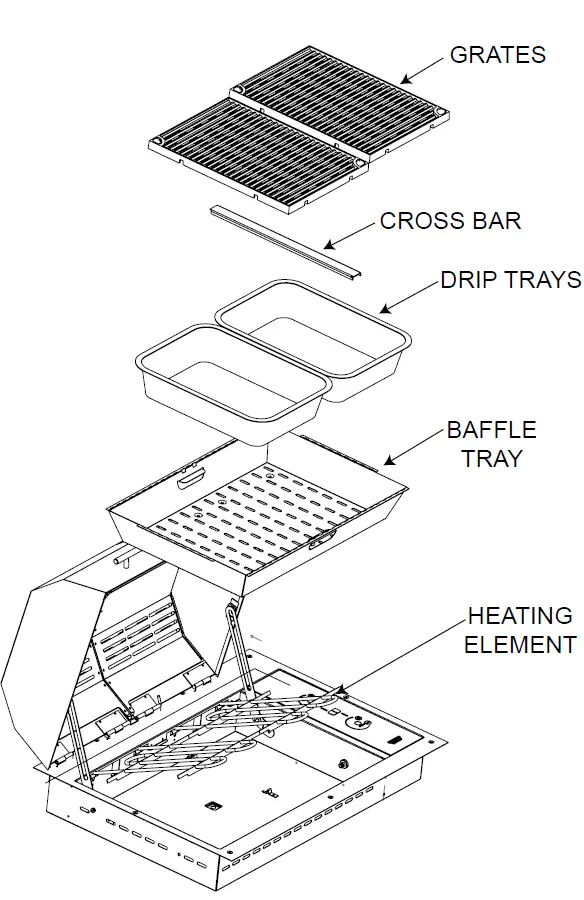 GRATES

CROSS BAR

DRIP TRAYS

BAFFLE TRAY

HEATING ELEMENT