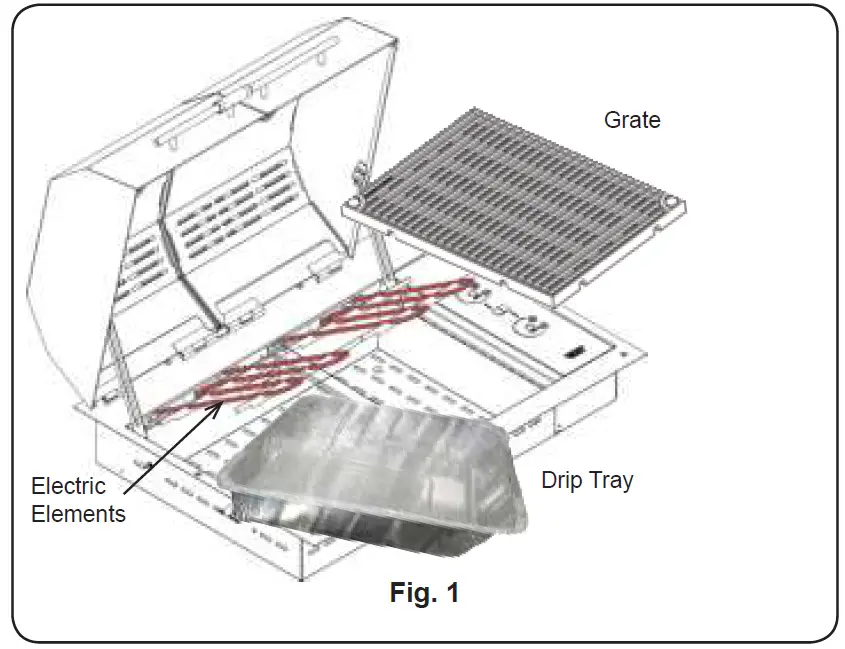 Grate

Electric Elements

Drip Tray

Fig. 1