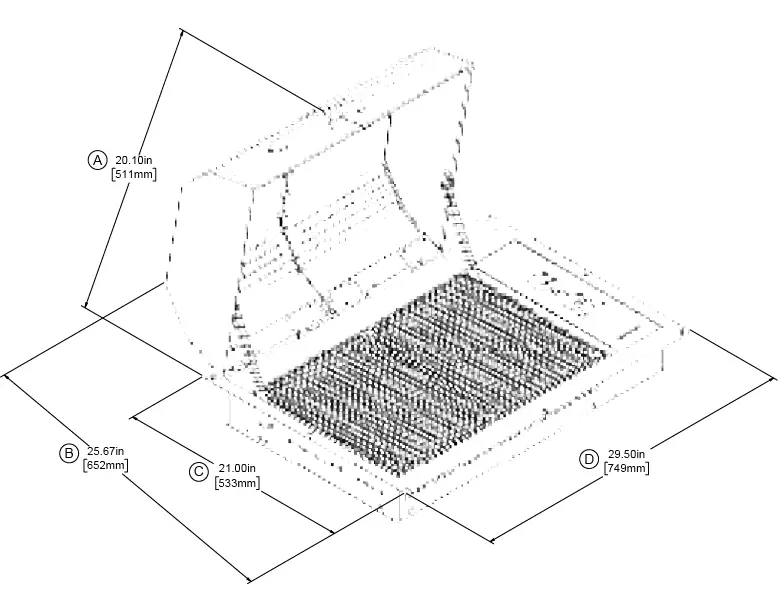 A 20.10in [511mm]

B 25.67in [652mm]

C 21.00in [533mm]

D 29.50in [749mm]