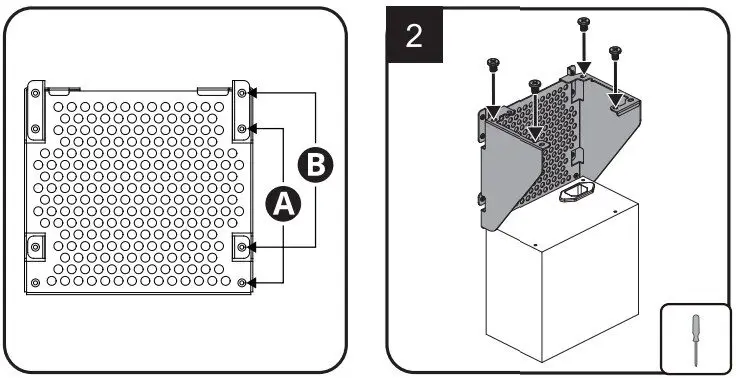 B
A
2