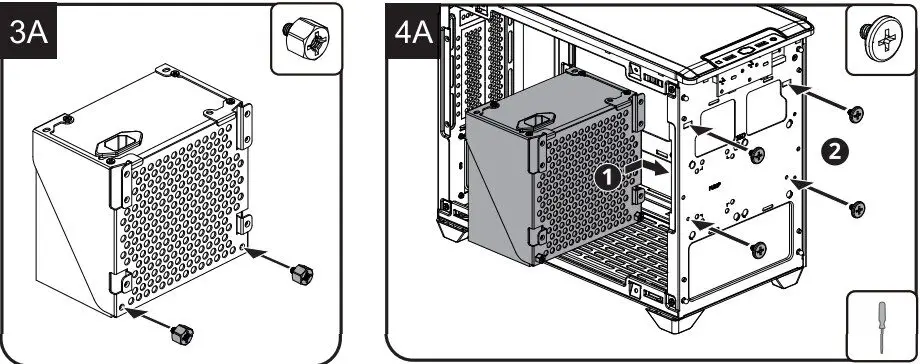 3A

4A

1

2