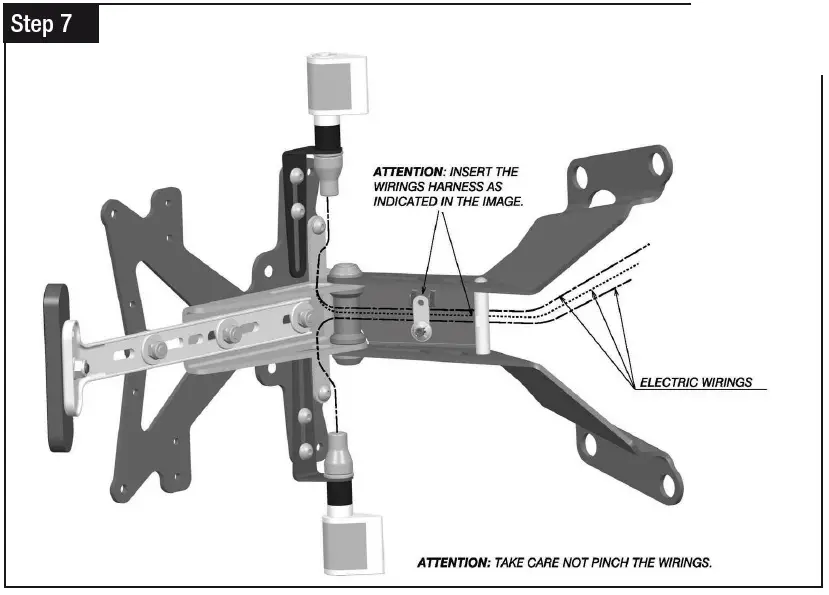 Step 7

ATTENTION: INSERT THE WIRINGS HARNESS AS INDICATED IN THE IMAGE.

ELECTRIC WIRINGS

ATTENTION: TAKE CARE NOT PINCH THE WIRINGS.