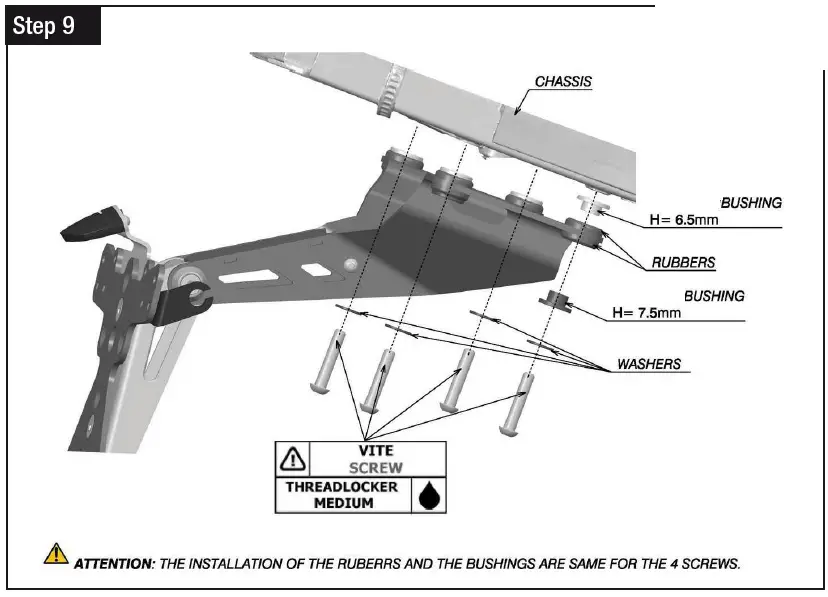 Step 9

CHASSIS

BUSHING
H= 6.5mm

RUBBERS

BUSHING
H= 7.5mm

WASHERS

VITE
SCREW

THREADLOCKER MEDIUM

ATTENTION: THE INSTALLATION OF THE RUBERRS AND THE BUSHINGS ARE SAME FOR THE 4 SCREWS.