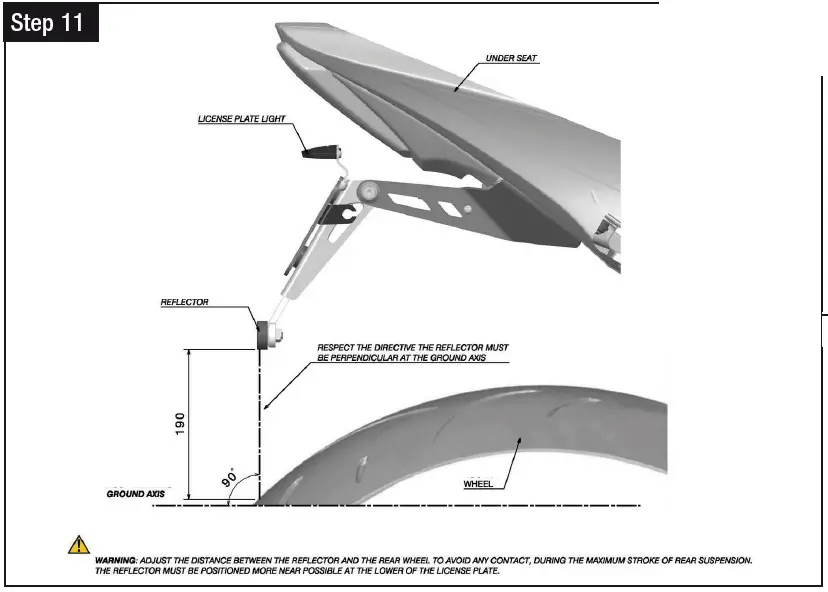 Step 11

UNDER SEAT

LICENSE PLATE LIGHT

REFLECTOR

RESPECT THE DIRECTIVE THE REFLECTOR MUST BE PERPENDICULAR AT THE GROUND AXIS

190

90°

GROUND AXIS

WHEEL

WARNING: ADJUST THE DISTANCE BETWEEN THE REFLECTOR AND THE REAR WHEEL TO AVOID ANY CONTACT, DURING THE MAXIMUM STROKE OF REAR SUSPENSION. THE REFLECTOR MUST BE POSITIONED MORE NEAR POSSIBLE AT THE LOWER OF THE LICENSE PLATE.