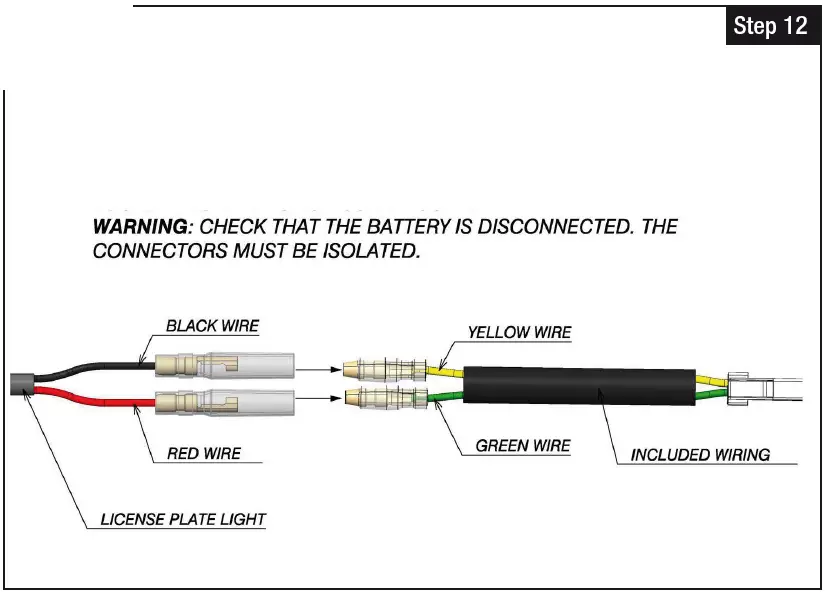 Step 12

WARNING: CHECK THAT THE BATTERY IS DISCONNECTED. THE CONNECTORS MUST BE ISOLATED.

BLACK WIRE

YELLOW WIRE

RED WIRE

GREEN WIRE

INCLUDED WIRING

LICENSE PLATE LIGHT