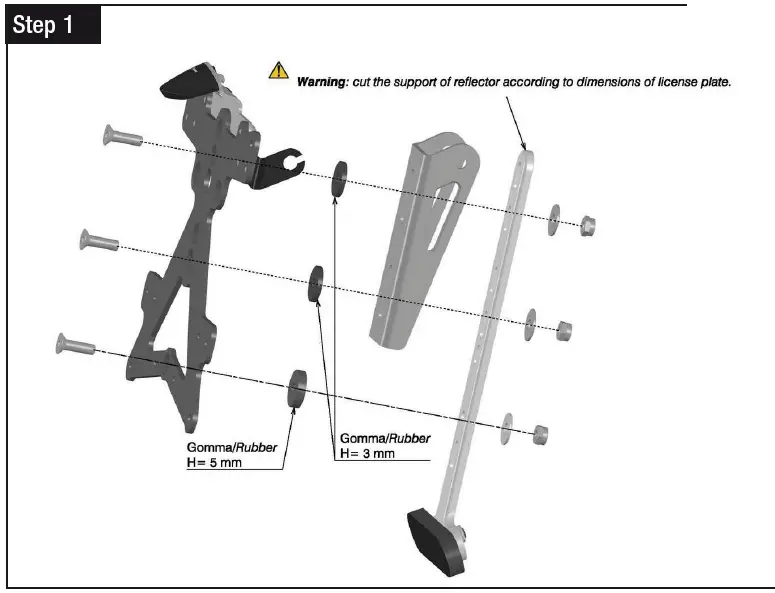 Step 1

Warning: cut the support of reflector according to dimensions of license plate.

Gomma/Rubber
H= 5 mm

Gomma/Rubber
H= 3 mm