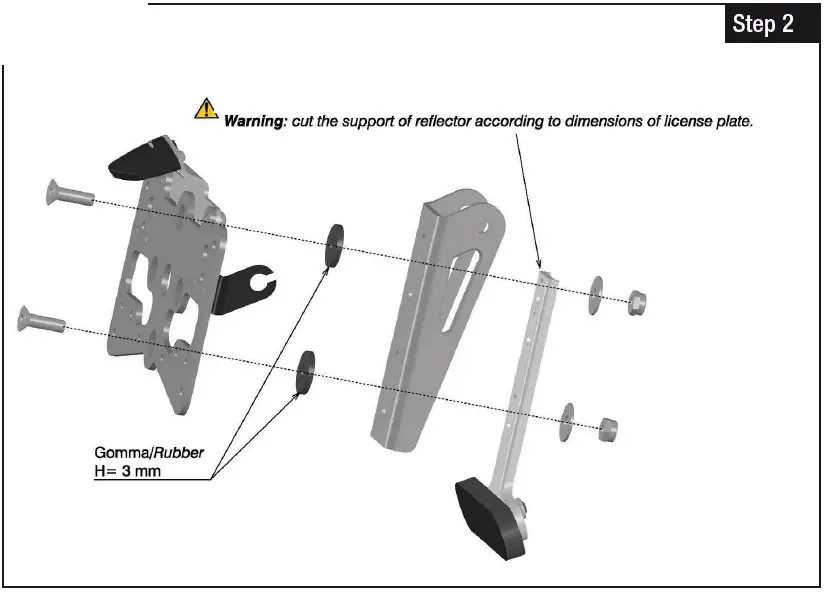 Step 2

Warning: cut the support of reflector according to dimensions of license plate.

Gomma/Rubber
H= 3 mm