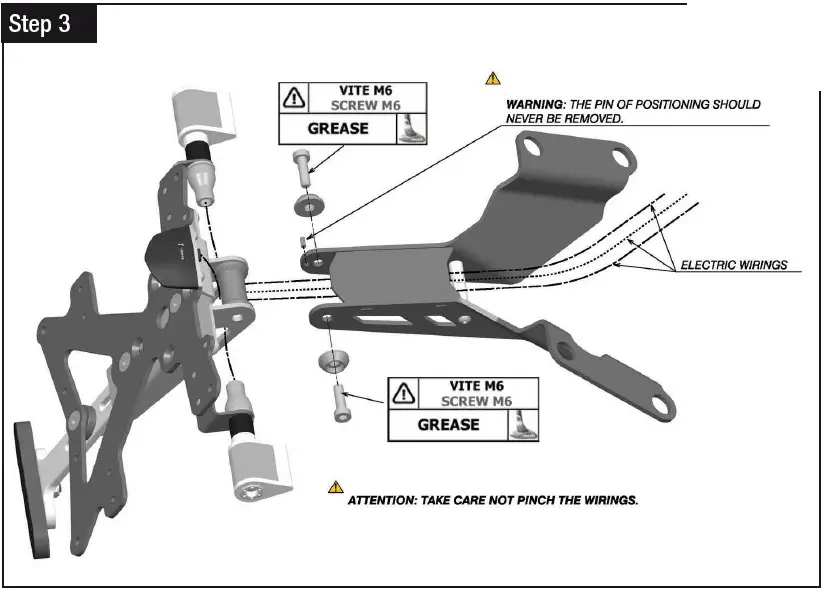 Step 3

VITE M6
SCREW M6
GREASE

WARNING: THE PIN OF POSITIONING SHOULD NEVER BE REMOVED.

ELECTRIC WIRINGS

VITE M6
SCREW M6
GREASE

ATTENTION: TAKE CARE NOT PINCH THE WIRINGS.