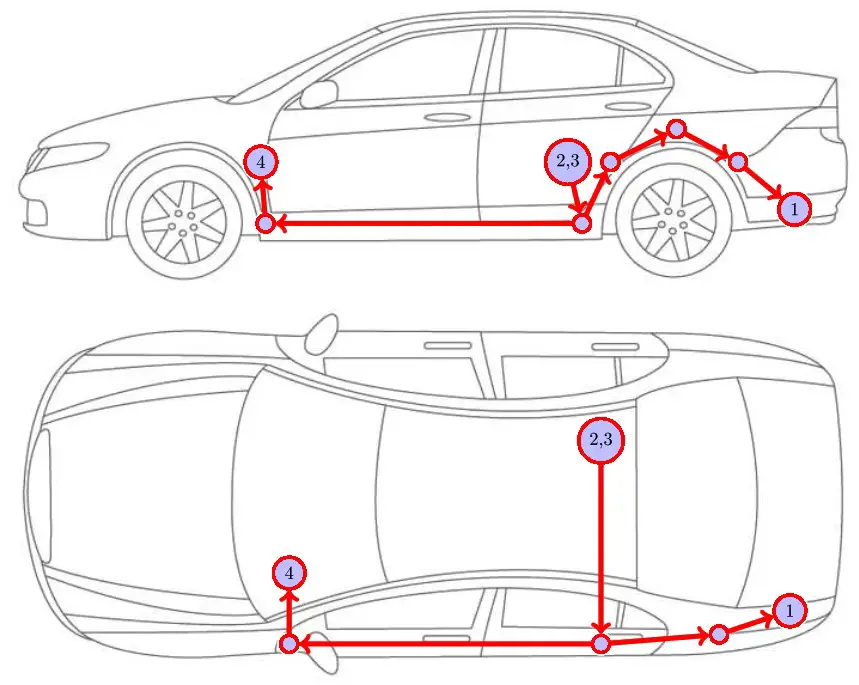 4
2,3
1
2,3
4
1