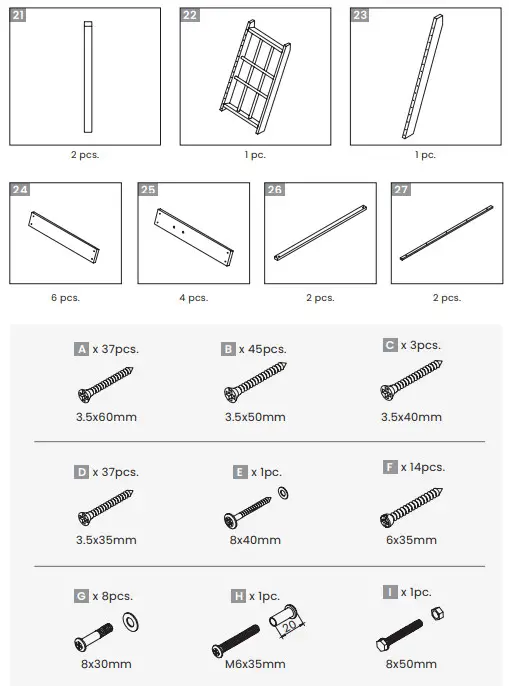 21

2 pcs.

22

1 pc.

23

1 pc.

24

6 pcs.

25

4 pcs.

26

2 pcs.

27

2 pcs.

A x 37pcs.

3.5x60mm

B x 45pcs.

3.5x50mm

C x 3pcs.

3.5x40mm

D x 37pcs.

3.5x35mm

E x 1pc.

8x40mm

F x 14pcs.

6x35mm

G x 8pcs.

8x30mm

H x 1pc.

20

M6x35mm

I x 1pc.

8x50mm