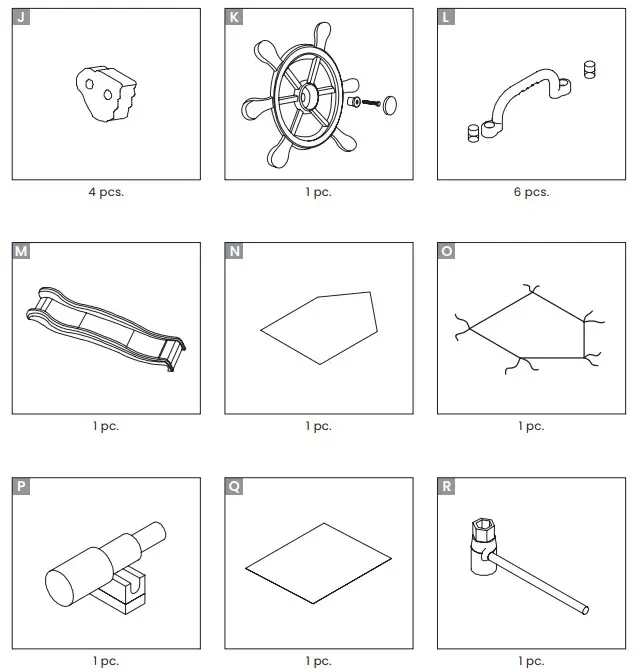 J
4 pcs.

K
1 pc.

L
6 pcs.

M
1 pc.

N
1 pc.

O
1 pc.

P
1 pc.

Q
1 pc.

R
1 pc.