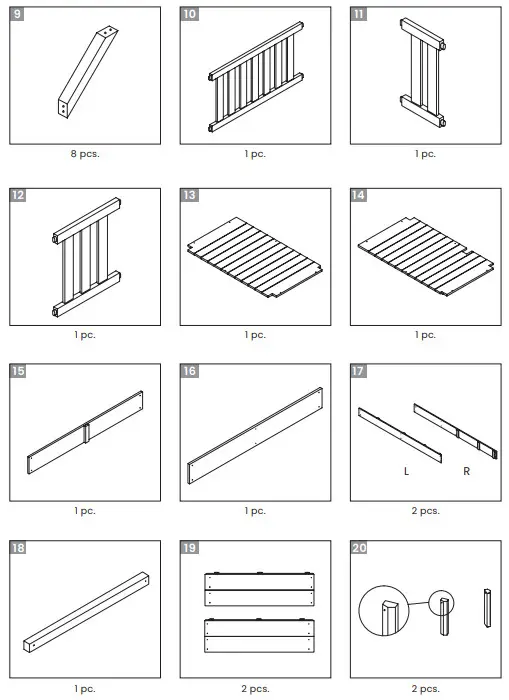 9

8 pcs.

10

1 pc.

11

1 pc.

12

1 pc.

13

1 pc.

14

1 pc.

15

1 pc.

16

1 pc.

17

L R

2 pcs.

18

1 pc.

19

2 pcs.

20

2 pcs.