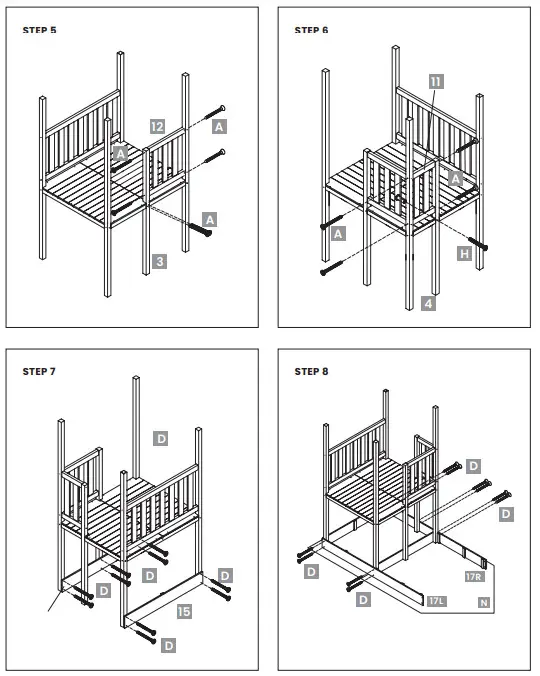 STEP 5

12
A
A
A
3

STEP 6

11
A
A
H
4

STEP 7

D
D
D
D
15
D

STEP 8

D
D
D
D
17R
17L
N