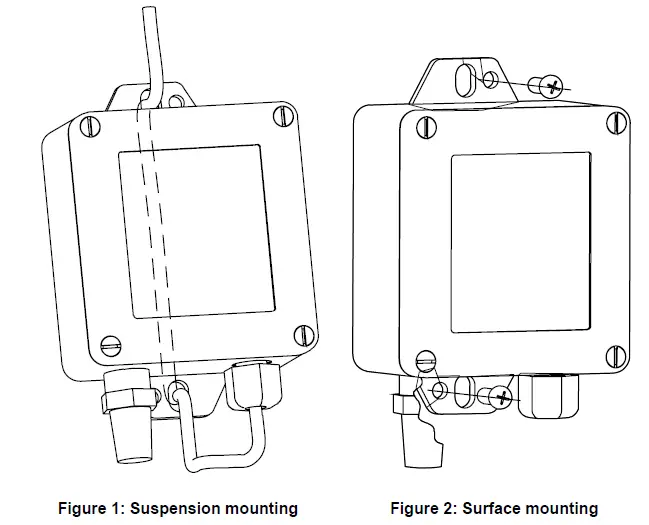 Figure 1: Suspension mounting

Figure 2: Surface mounting