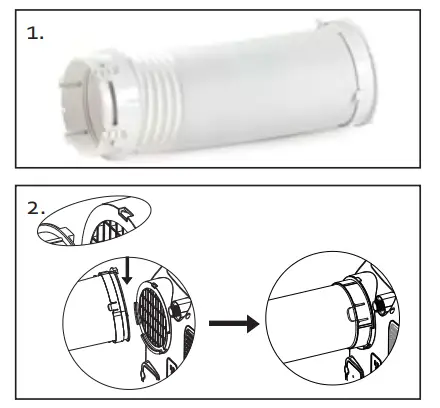 1.

2.