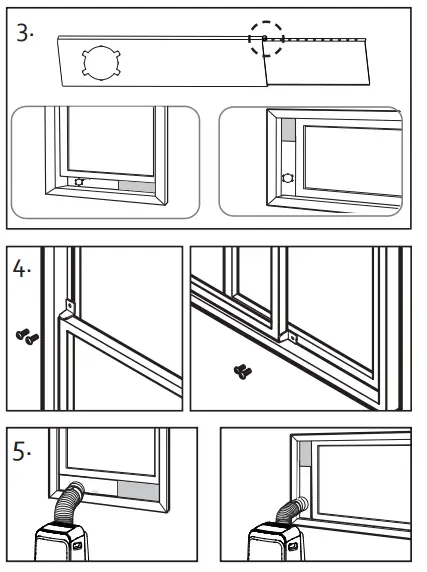 3.

4.

5.