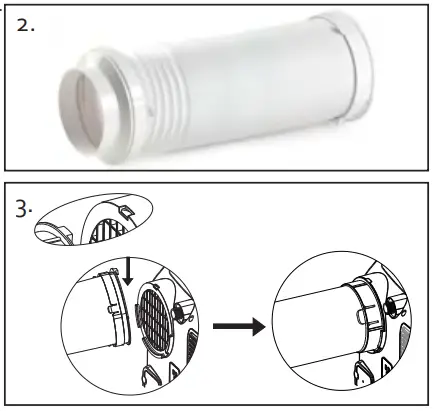 2.

3.