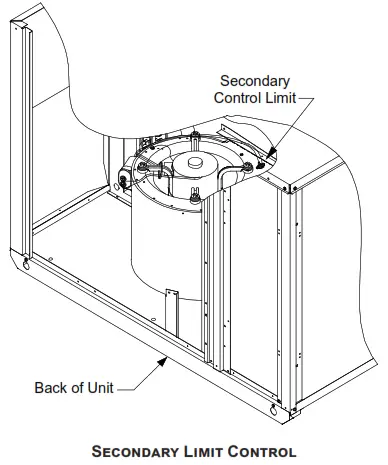 Secondary Control Limit

Back of Unit

SECONDARY LIMIT CONTROL